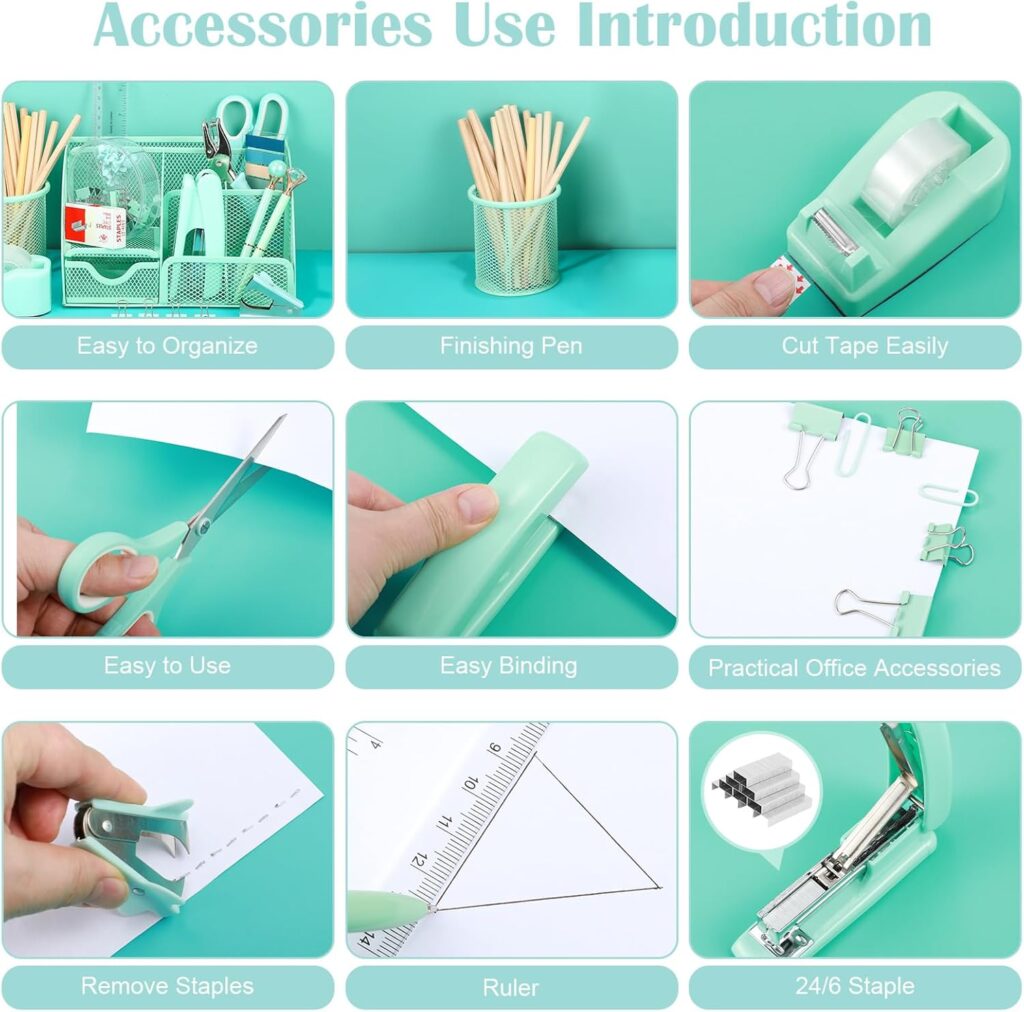 Accessories Use Introduction

STAPLES

Easy to Organize

Finishing Pen

Cut Tape Easily

Easy to Use

Easy Binding

Practical Office Accessories

4
9
10
11
12
14

Remove Staples

Ruler

24/6 Staple